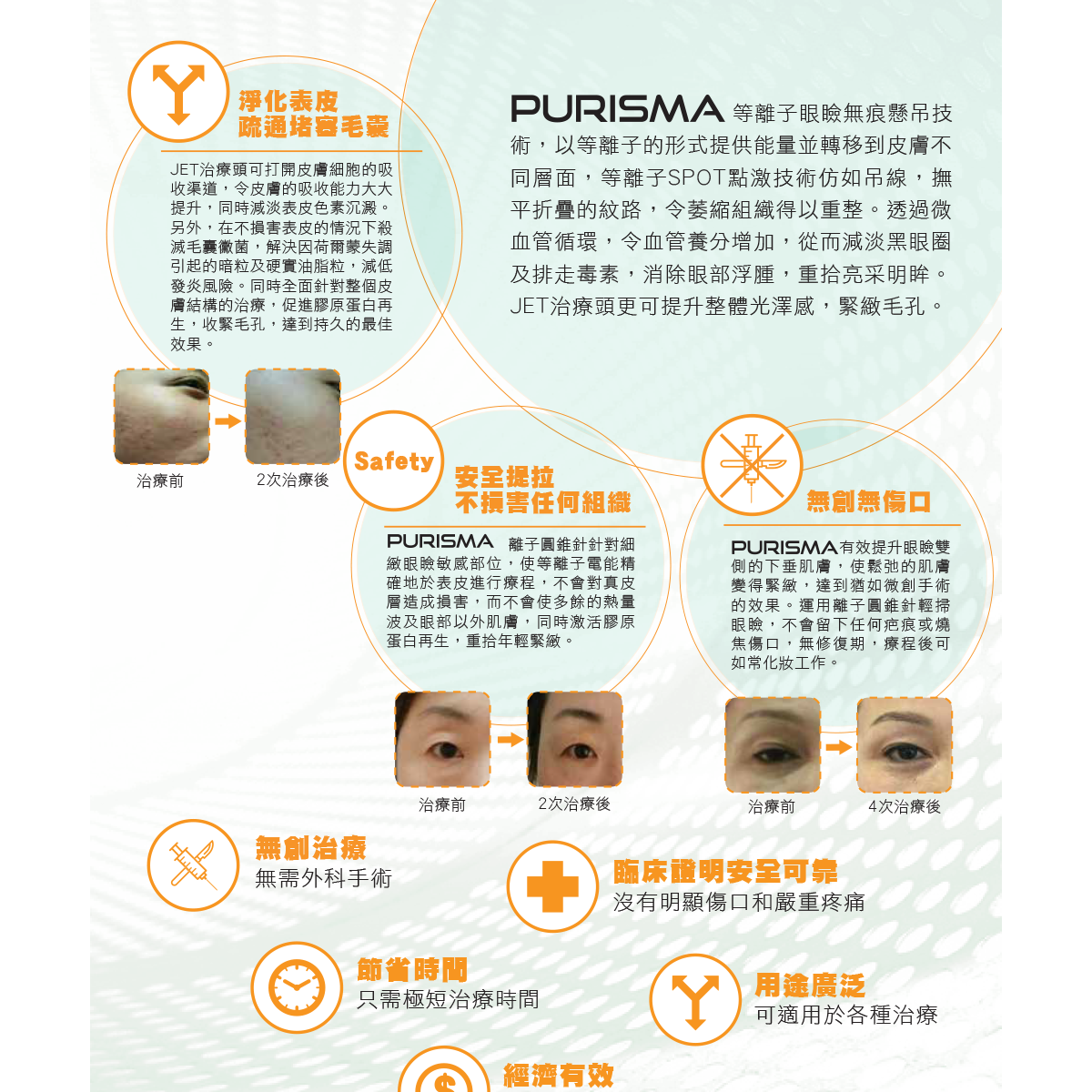 淨化表皮
疏通堵塞毛囊

JET治療頭可打開皮膚細胞的吸收渠道，令皮膚的吸收能力大大提升，同時減淡表皮色素沉澱。另外，在不損害表皮的情況下殺滅毛囊黴菌，解決因荷爾蒙失調引起的暗粒及硬實油脂粒，減低發炎風險。同時全面針對整個皮膚結構的治療，促進膠原蛋白再生，收緊毛孔，達到持久的最佳效果。

治療前
2次治療後

PURISMA 等離子眼瞼無痕懸吊技術，以等離子的形式提供能量並轉移到皮膚不同層面，等離子SPOT點激技術仿如吊線，撫平折疊的紋路，令萎縮組織得以重整。透過微血管循環，令血管養分增加，從而減淡黑眼圈及排走毒素，消除眼部浮腫，重拾亮采明眸。JET治療頭更可提升整體光澤感，緊緻毛孔。

Safety
安全提拉
不損害任何組織

PURISMA 離子圓錐針針對細緻眼瞼敏感部位，使等離子電能精確地於表皮進行療程，不會對真皮層造成損害，而不會使多餘的熱量波及眼部以外肌膚，同時激活膠原蛋白再生，重拾年輕緊緻。

治療前
2次治療後

無創無傷口

PURISMA有效提升眼瞼雙側的下垂肌膚，使鬆弛的肌膚變得緊緻，達到猶如微創手術的效果。運用離子圓錐針輕掃眼瞼，不會留下任何疤痕或燒焦傷口，無修復期，療程後可如常化妝工作。

治療前
4次治療後

無創治療
無需外科手術

臨床證明安全可靠
沒有明顯傷口和嚴重疼痛

節省時間
只需極短治療時間

用途廣泛
可適用於各種治療

經濟有效